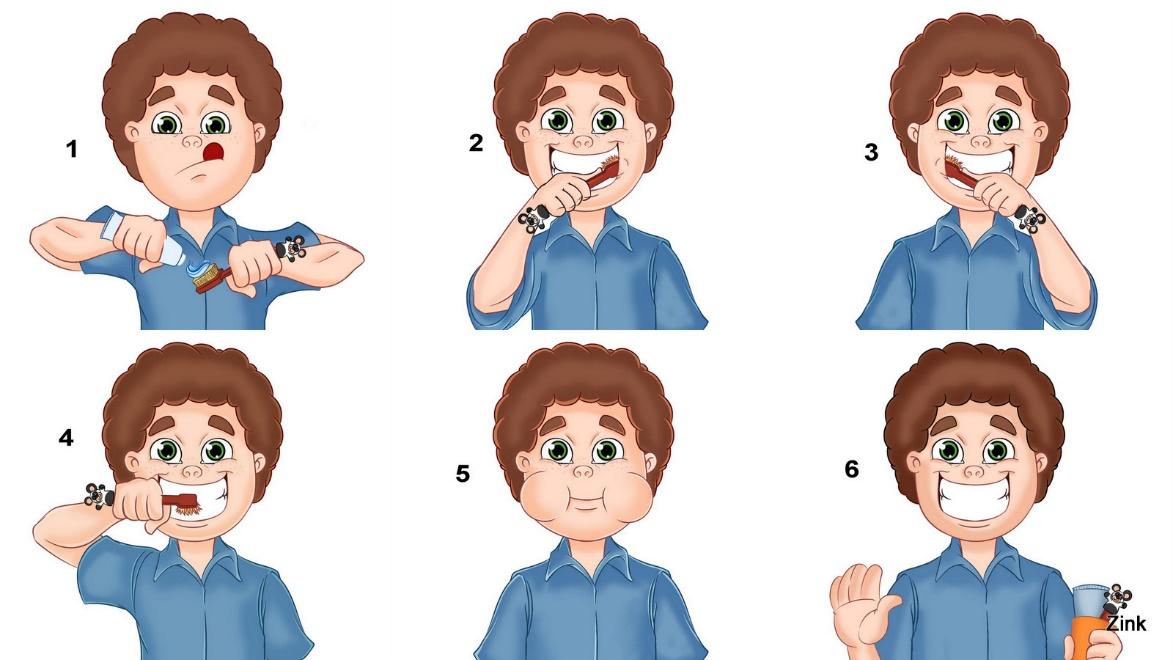 1
2
3
4
5
6
Zink